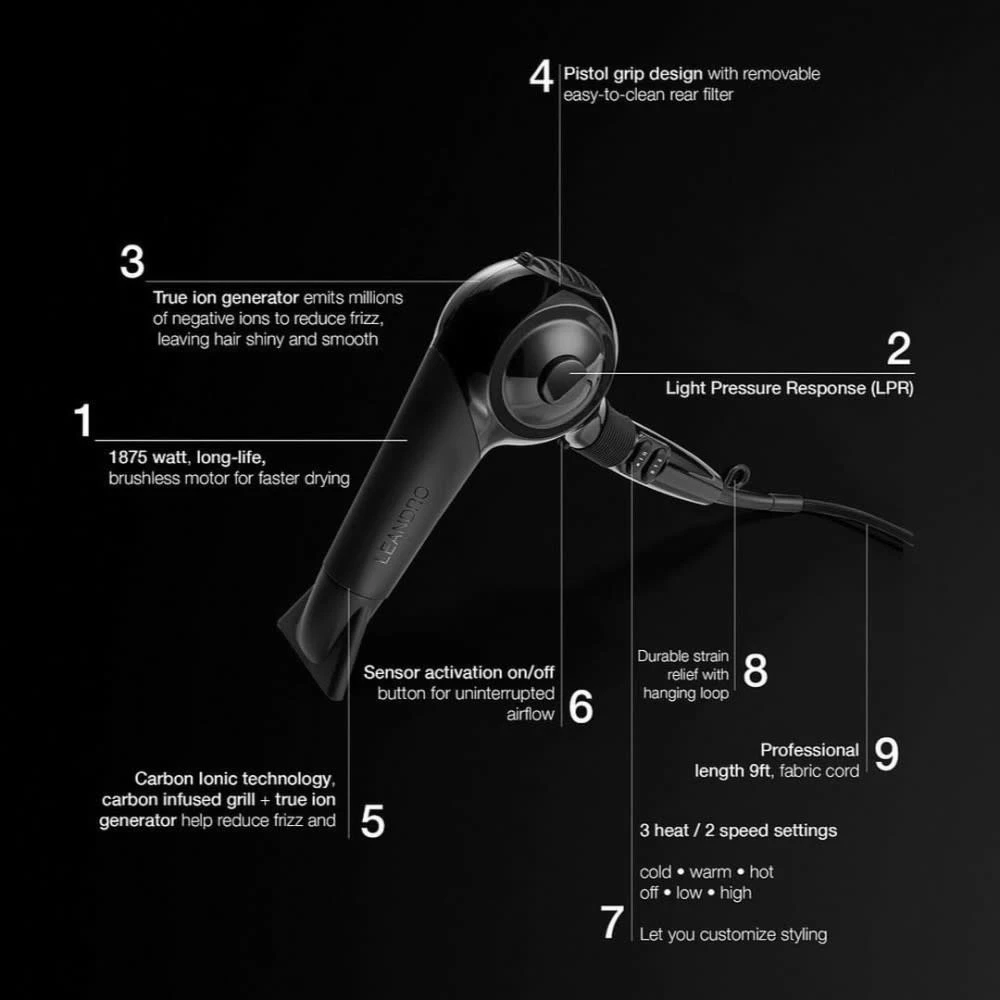 4 Pistol grip design with removable easy-to-clean rear filter

3
True ion generator emits millions of negative ions to reduce frizz, leaving hair shiny and smooth

2
Light Pressure Response (LPR)

1
1875 watt, long-life, brushless motor for faster drying

LEANDRO

Sensor activation on/off button for uninterrupted airflow 6

Durable strain relief with hanging loop 8

Professional length 9ft, fabric cord 9

Carbon Ionic technology, carbon infused grill + true ion generator help reduce frizz and 5

3 heat / 2 speed settings

cold • warm • hot
off • low • high

7 Let you customize styling